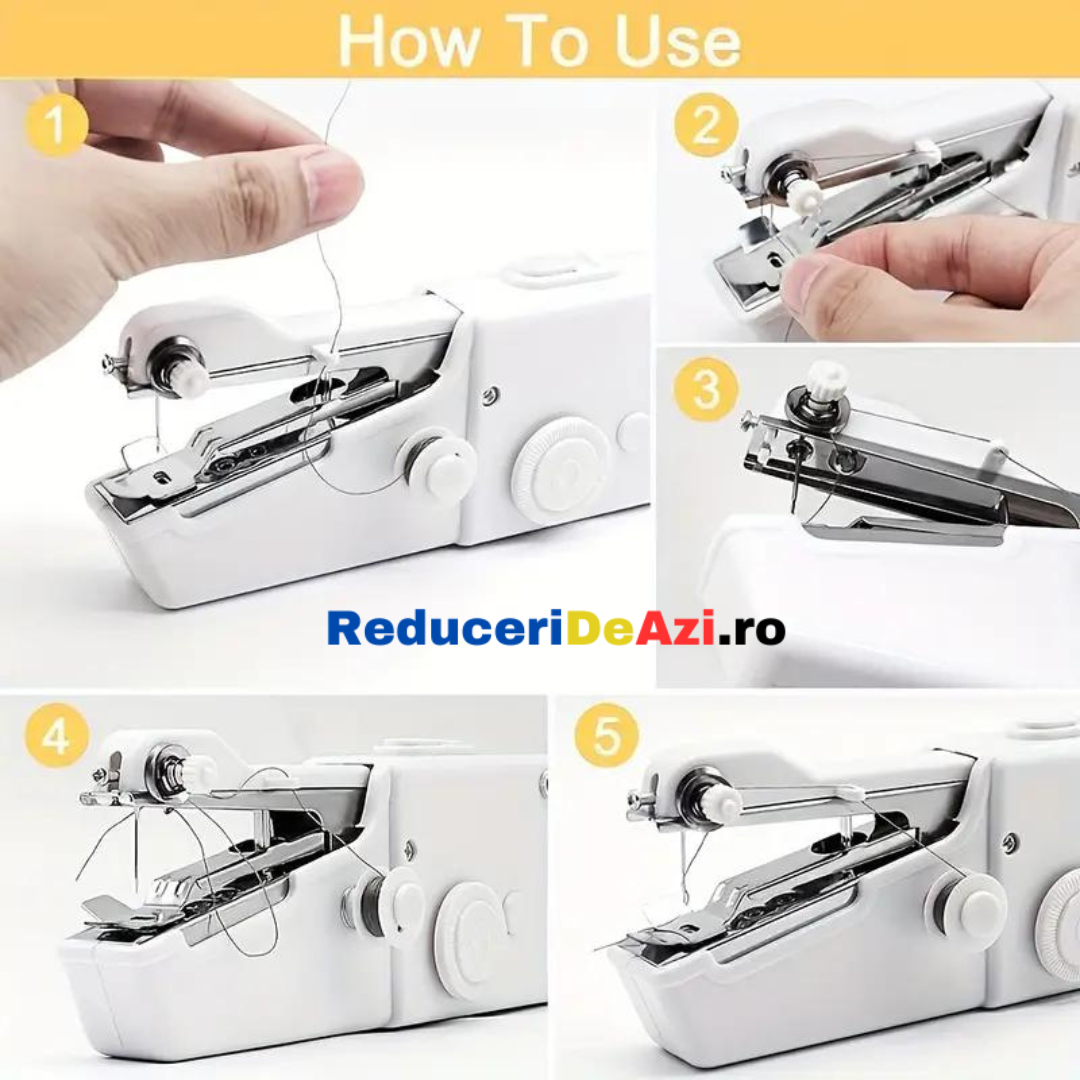 How To Use

1

2

3

ReduceriDeAzi.ro

4

5