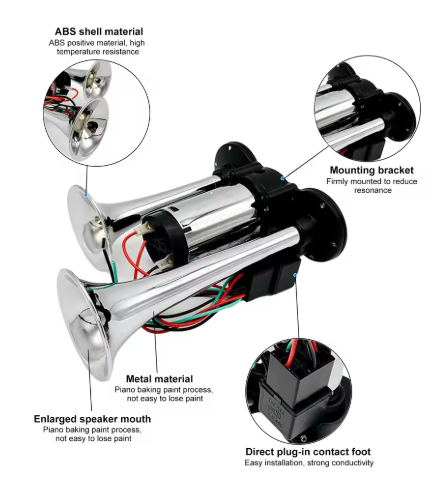 ABS shell material
ABS positive material, high temperature resistance

Mounting bracket
Firmly mounted to reduce resonance

Metal material
Piano baking paint process, not easy to lose paint

Enlarged speaker mouth
Piano baking paint process, not easy to lose paint

Direct plug-in contact foot
Easy installation, strong conductivity