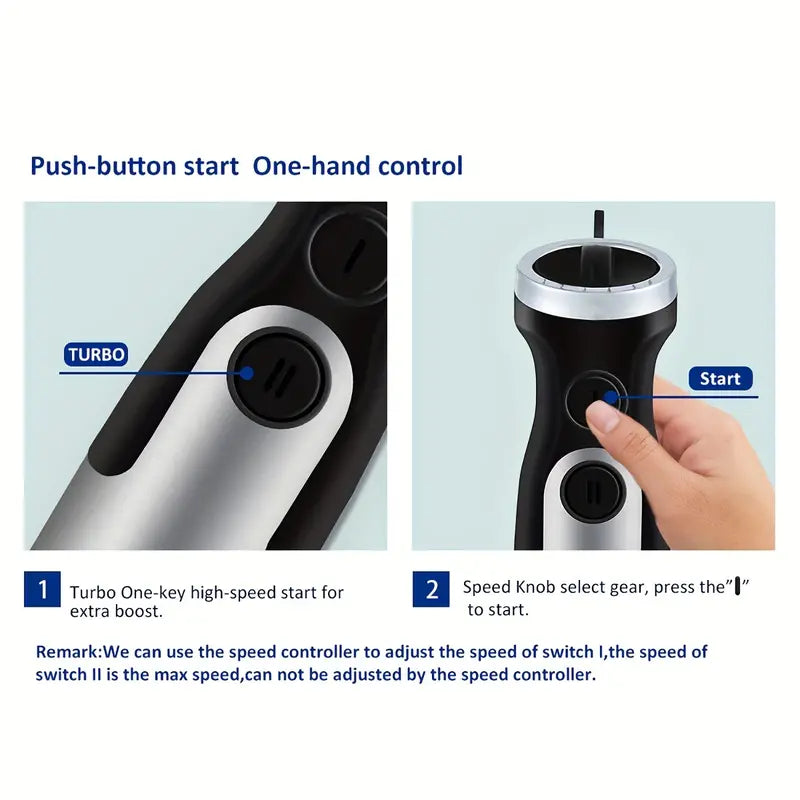 Push-button start  One-hand control

TURBO

Start

1 Turbo One-key high-speed start for extra boost.

2 Speed Knob select gear, press the"I" to start.

Remark:We can use the speed controller to adjust the speed of switch I,the speed of switch II is the max speed,can not be adjusted by the speed controller.